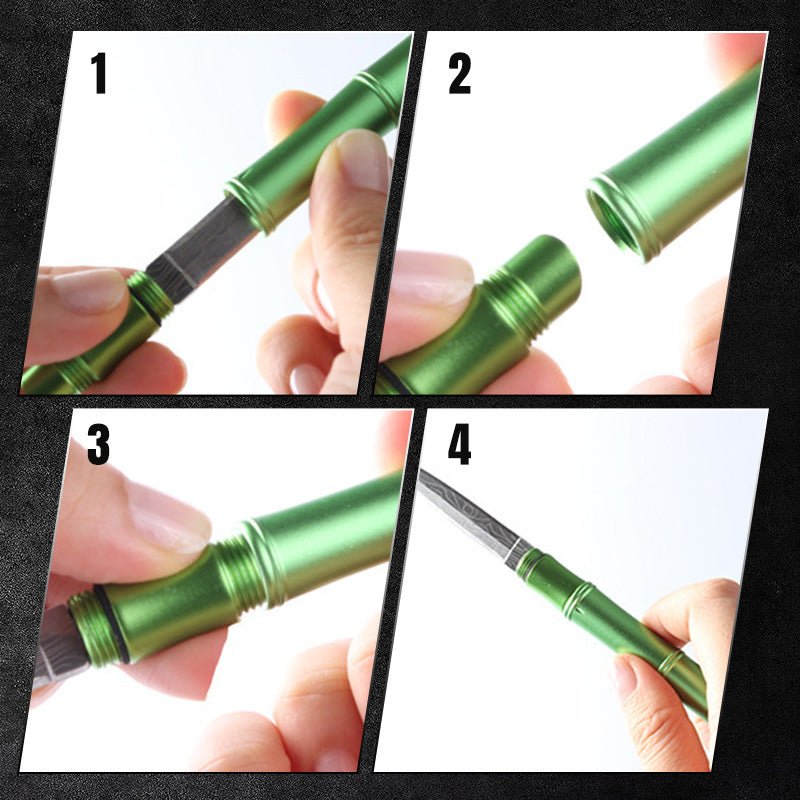 1

2

3

4