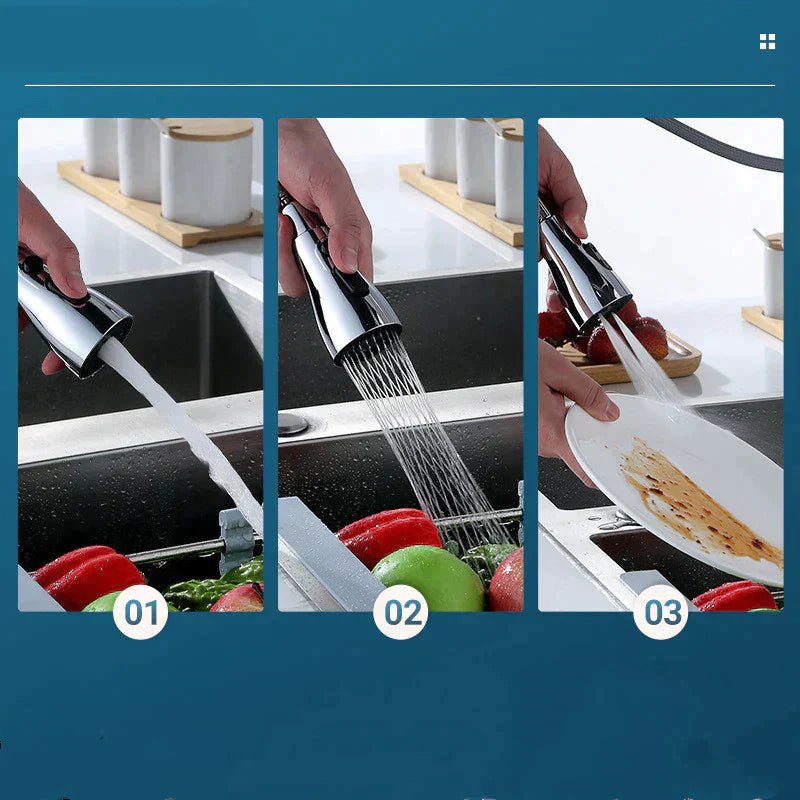 01

02

03