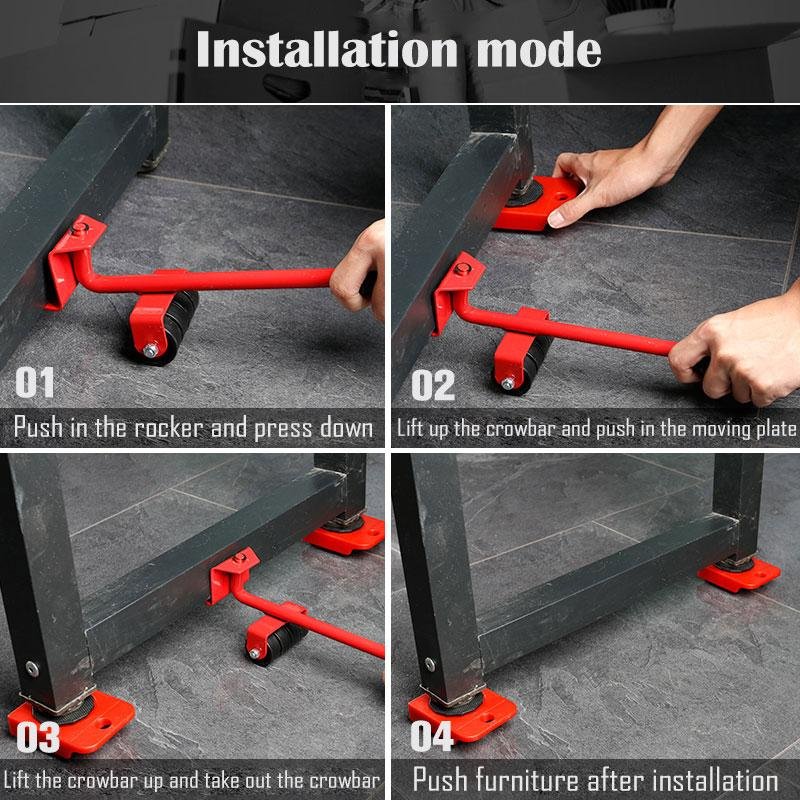 Installation mode

01
Push in the rocker and press down

02
Lift up the crowbar and push in the moving plate

03
Lift the crowbar up and take out the crowbar

04
Push furniture after installation